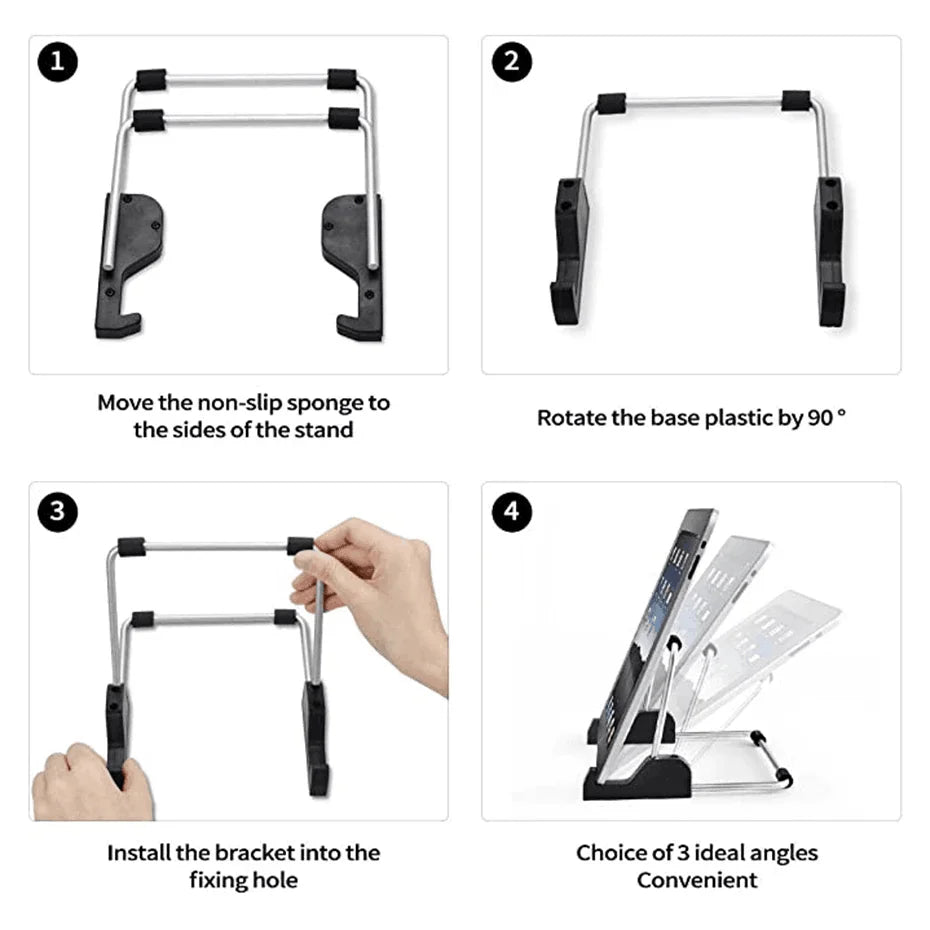 1

Move the non-slip sponge to the sides of the stand

2

Rotate the base plastic by 90 °

3

Install the bracket into the fixing hole

4

Choice of 3 ideal angles
Convenient