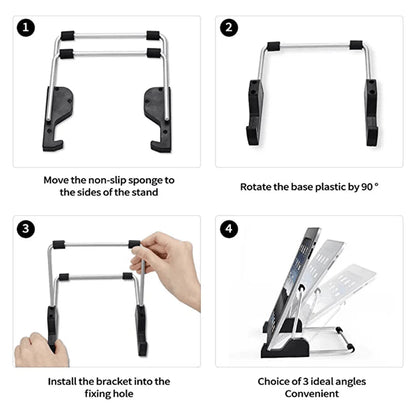 1

Move the non-slip sponge to the sides of the stand

2

Rotate the base plastic by 90 °

3

Install the bracket into the fixing hole

4

Choice of 3 ideal angles
Convenient